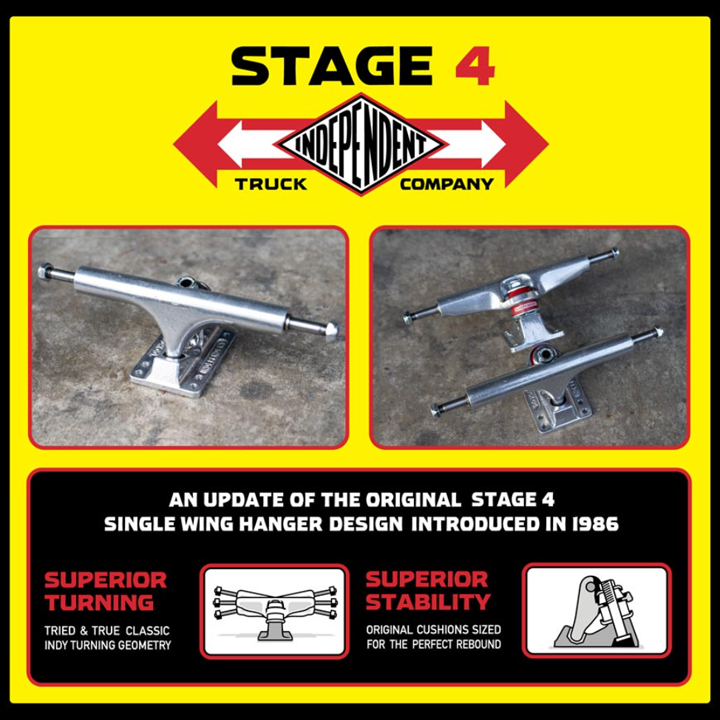 STAGE 4

INDEPENDENT
TRUCK COMPANY

AN UPDATE OF THE ORIGINAL STAGE 4
SINGLE WING HANGER DESIGN INTRODUCED IN 1986

SUPERIOR TURNING
TRIED & TRUE CLASSIC INDY TURNING GEOMETRY

SUPERIOR STABILITY
ORIGINAL CUSHIONS SIZED FOR THE PERFECT REBOUND