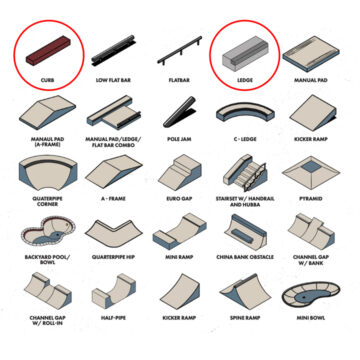 CURB

LOW FLAT BAR

FLATBAR

LEDGE

MANUAL PAD

MANAUL PAD (A-FRAME)

MANUAL PAD/LEDGE/ FLAT BAR COMBO

POLE JAM

C - LEDGE

KICKER RAMP

QUATERPIPE CORNER

A - FRAME

EURO GAP

STAIRSET W/ HANDRAIL AND HUBBA

PYRAMID

BACKYARD POOL/ BOWL

QUARTERPIPE HIP

MINI RAMP

CHINA BANK OBSTACLE

CHANNEL GAP W/ BANK

CHANNEL GAP W/ ROLL-IN

HALF-PIPE

KICKER RAMP

SPINE RAMP

MINI BOWL